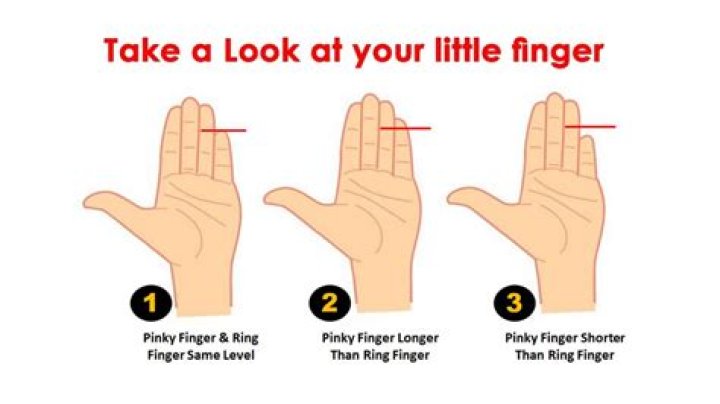 Take a Look at your little finger

1
Pinky Finger & Ring Finger Same Level

2
Pinky Finger Longer Than Ring Finger

3
Pinky Finger Shorter Than Ring Finger