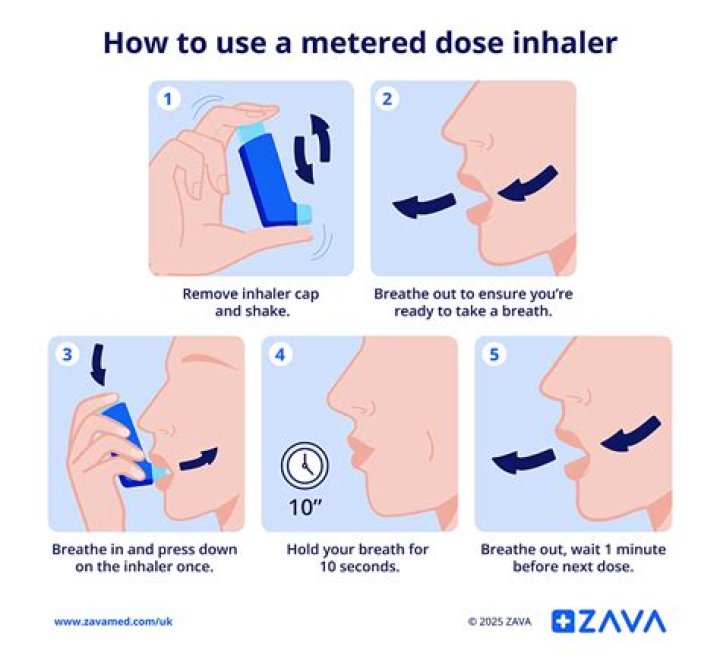 How to use a metered dose inhaler

1

Remove inhaler cap and shake.

2

Breathe out to ensure you're ready to take a breath.

3

Breathe in and press down on the inhaler once.

4

10"

Hold your breath for 10 seconds.

5

Breathe out, wait 1 minute before next dose.

www.zavamed.com/uk

© 2025 ZAVA

ZAVA