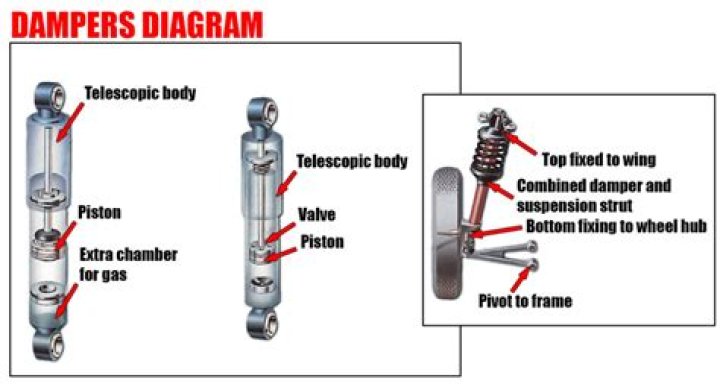 DAMPERS DIAGRAM

Telescopic body

Piston

Extra chamber for gas

Telescopic body

Valve

Piston

Top fixed to wing

Combined damper and suspension strut

Bottom fixing to wheel hub

Pivot to frame