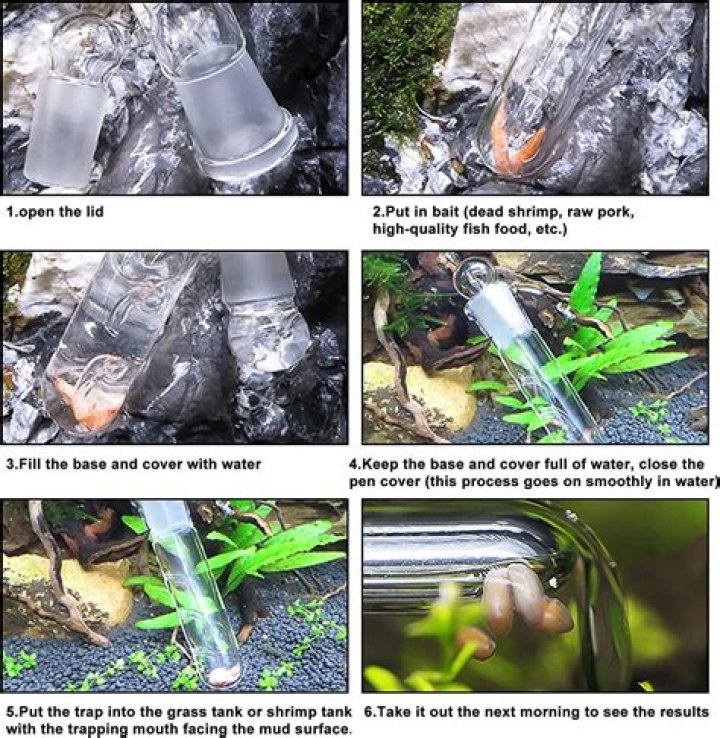 1.open the lid

2.Put in bait (dead shrimp, raw pork, high-quality fish food, etc.)

3.Fill the base and cover with water

4.Keep the base and cover full of water, close the pen cover (this process goes on smoothly in water)

5.Put the trap into the grass tank or shrimp tank with the trapping mouth facing the mud surface.

6.Take it out the next morning to see the results